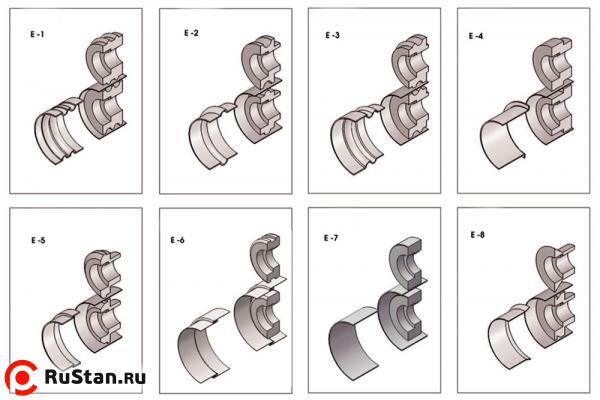 E -1

E -2

E -3

E -4

E -5

E -6

E -7

E -8

RuStan.ru